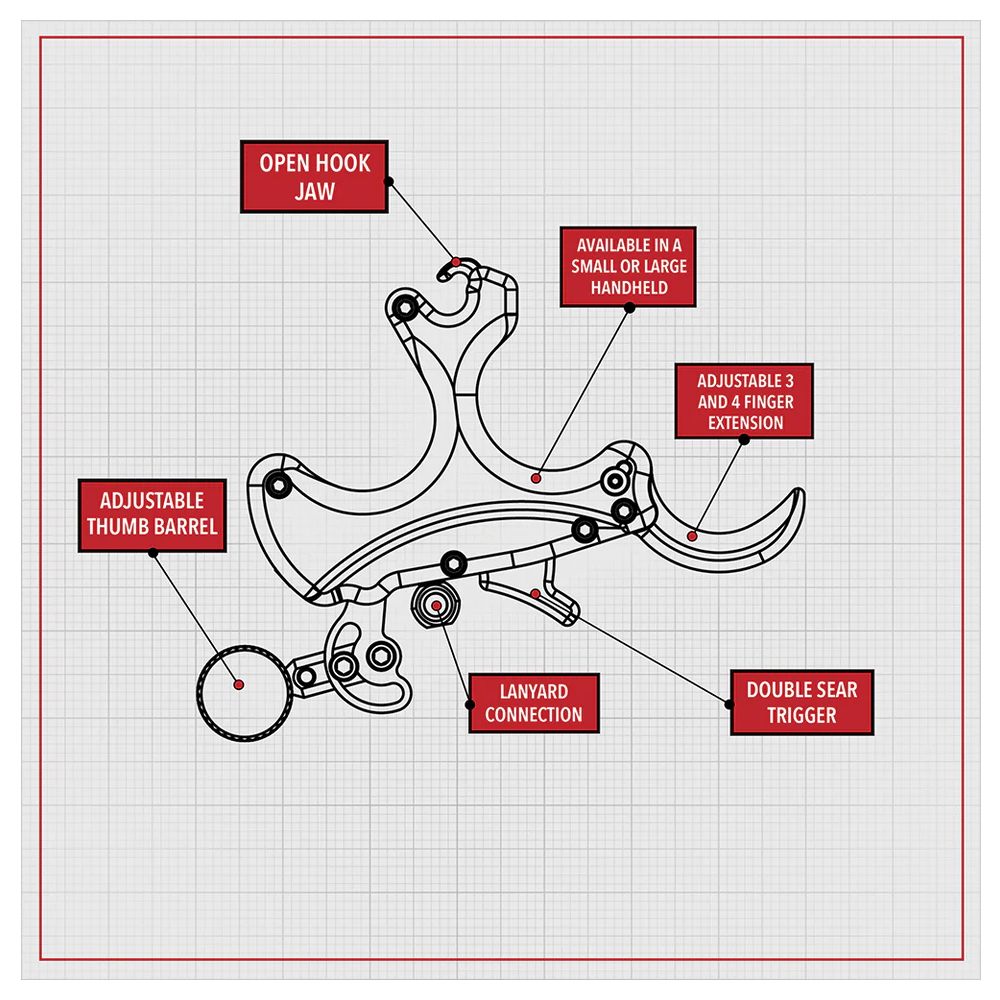 OPEN HOOK JAW

AVAILABLE IN A SMALL OR LARGE HANDHELD

ADJUSTABLE 3 AND 4 FINGER EXTENSION

ADJUSTABLE THUMB BARREL

LANYARD CONNECTION

DOUBLE SEAR TRIGGER